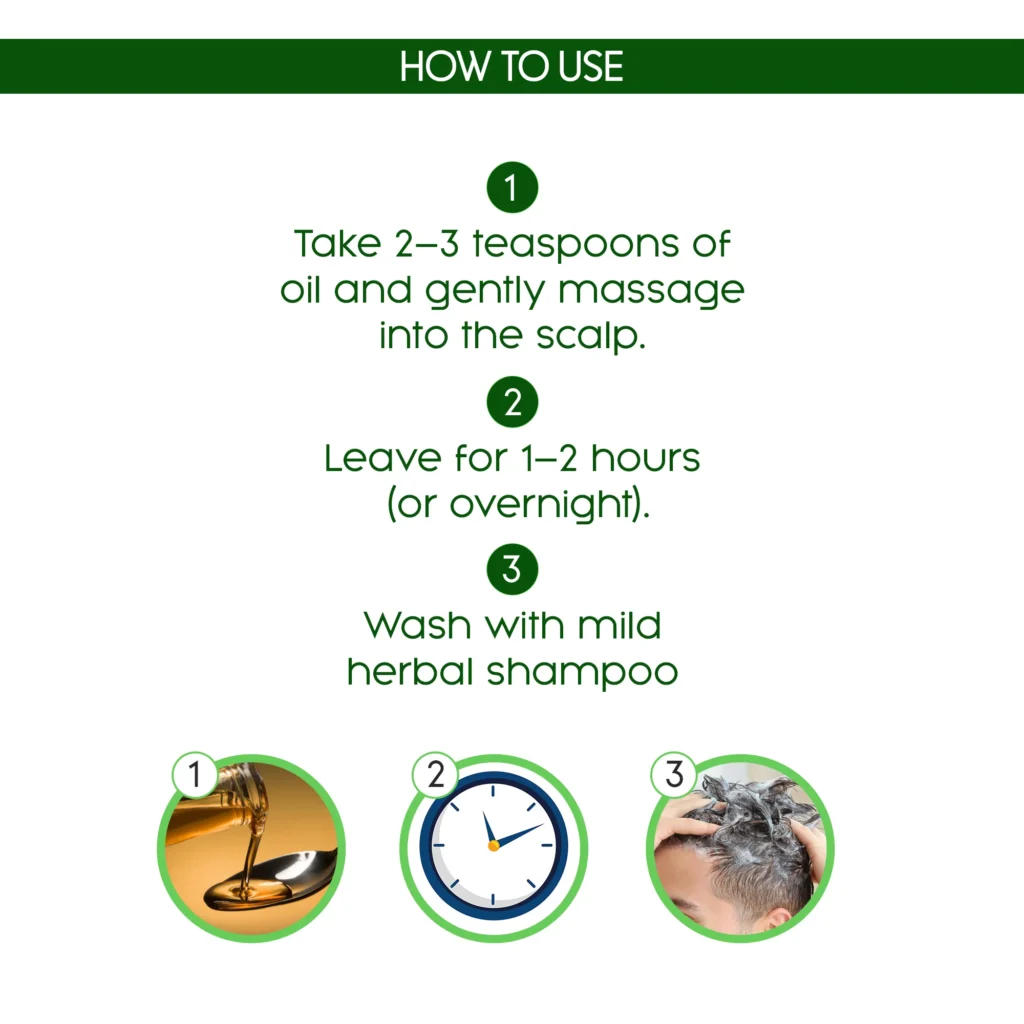 HOW TO USE

1

Take 2–3 teaspoons of oil and gently massage into the scalp.

2

Leave for 1–2 hours (or overnight).

3

Wash with mild herbal shampoo

1

2

3